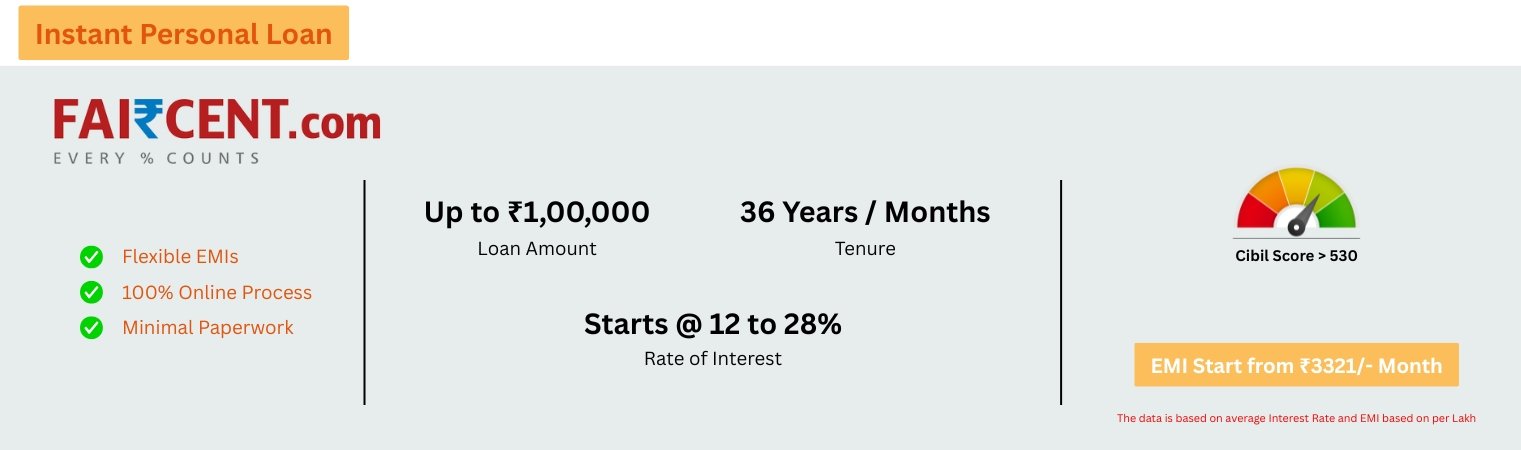 Instant Personal Loan

FAI₹CENT.com
EVERY % COUNTS

✓ Flexible EMIs
✓ 100% Online Process
✓ Minimal Paperwork

Up to ₹1,00,000
Loan Amount

36 Years / Months
Tenure

Starts @ 12 to 28%
Rate of Interest

Cibil Score > 530

EMI Start from ₹3321/- Month

The data is based on average Interest Rate and EMI based on per Lakh